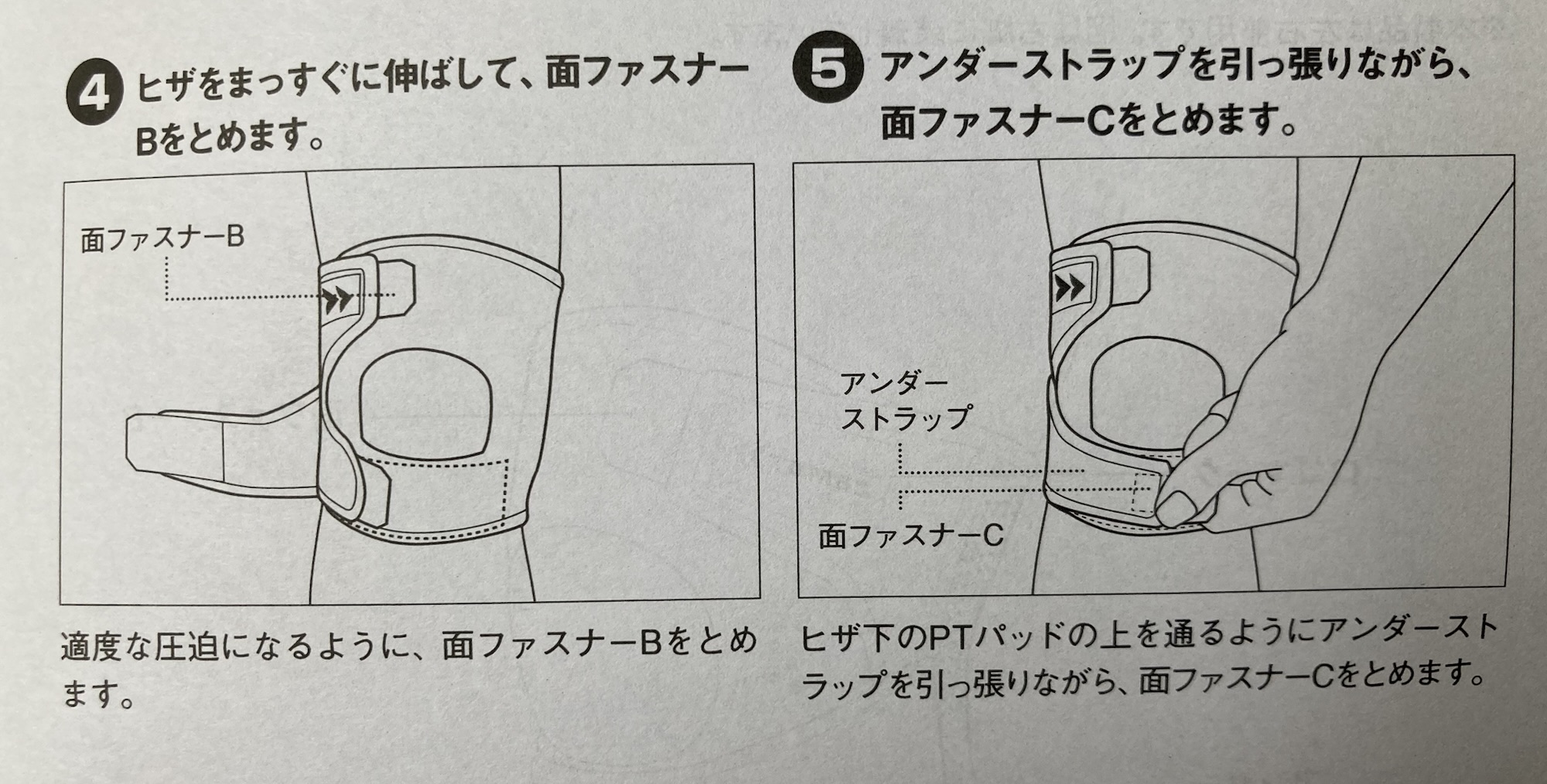 4 ヒザをまっすぐに伸ばして、面ファスナーBをとめます。

面ファスナーB

適度な圧迫になるように、面ファスナーBをとめます。

5 アンダーストラップを引っ張りながら、面ファスナーCをとめます。

アンダーストラップ

面ファスナーC

ヒザ下のPTパッドの上を通るようにアンダーストラップを引っ張りながら、面ファスナーCをとめます。